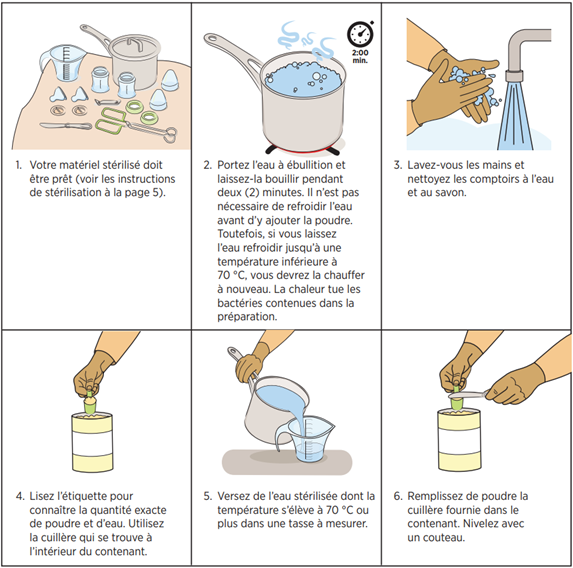 2:00 min.

1. Votre matériel stérilisé doit être prêt (voir les instructions de stérilisation à la page 5).

2. Portez l'eau à ébullition et laissez-la bouillir pendant deux (2) minutes. Il n'est pas nécessaire de refroidir l'eau avant d'y ajouter la poudre. Toutefois, si vous laissez l'eau refroidir jusqu'à une température inférieure à 70 °C, vous devrez la chauffer à nouveau. La chaleur tue les bactéries contenues dans la préparation.

3. Lavez-vous les mains et nettoyez les comptoirs à l'eau et au savon.

4. Lisez l'étiquette pour connaître la quantité exacte de poudre et d'eau. Utilisez la cuillère qui se trouve à l'intérieur du contenant.

5. Versez de l'eau stérilisée dont la température s'élève à 70 °C ou plus dans une tasse à mesurer.

6. Remplissez de poudre la cuillère fournie dans le contenant. Nivelez avec un couteau.