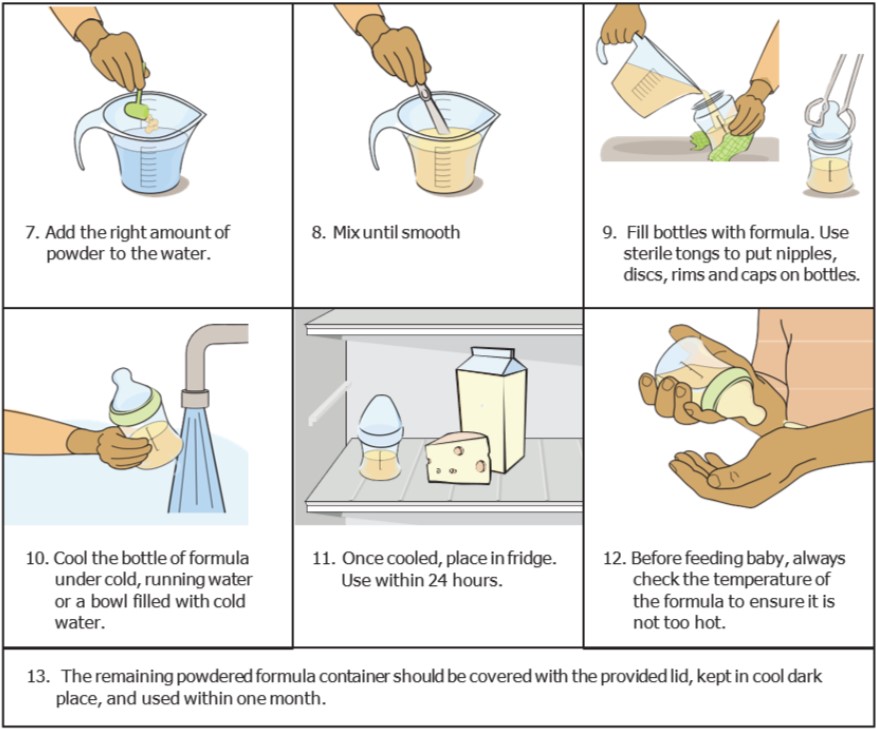 7. Add the right amount of powder to the water.

8. Mix until smooth

9. Fill bottles with formula. Use sterile tongs to put nipples, discs, rims and caps on bottles.

10. Cool the bottle of formula under cold, running water or a bowl filled with cold water.

11. Once cooled, place in fridge. Use within 24 hours.

12. Before feeding baby, always check the temperature of the formula to ensure it is not too hot.

13. The remaining powdered formula container should be covered with the provided lid, kept in cool dark place, and used within one month.