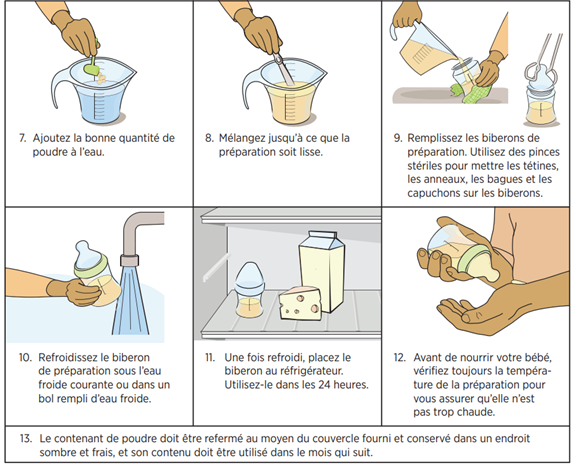 7. Ajoutez la bonne quantité de poudre à l'eau.

8. Mélangez jusqu'à ce que la préparation soit lisse.

9. Remplissez les biberons de préparation. Utilisez des pinces stériles pour mettre les tétines, les anneaux, les bagues et les capuchons sur les biberons.

10. Refroidissez le biberon de préparation sous l'eau froide courante ou dans un bol rempli d'eau froide.

11. Une fois refroidi, placez le biberon au réfrigérateur. Utilisez-le dans les 24 heures.

12. Avant de nourrir votre bébé, vérifiez toujours la température de la préparation pour vous assurer qu'elle n'est pas trop chaude.

13. Le contenant de poudre doit être refermé au moyen du couvercle fourni et conservé dans un endroit sombre et frais, et son contenu doit être utilisé dans le mois qui suit.